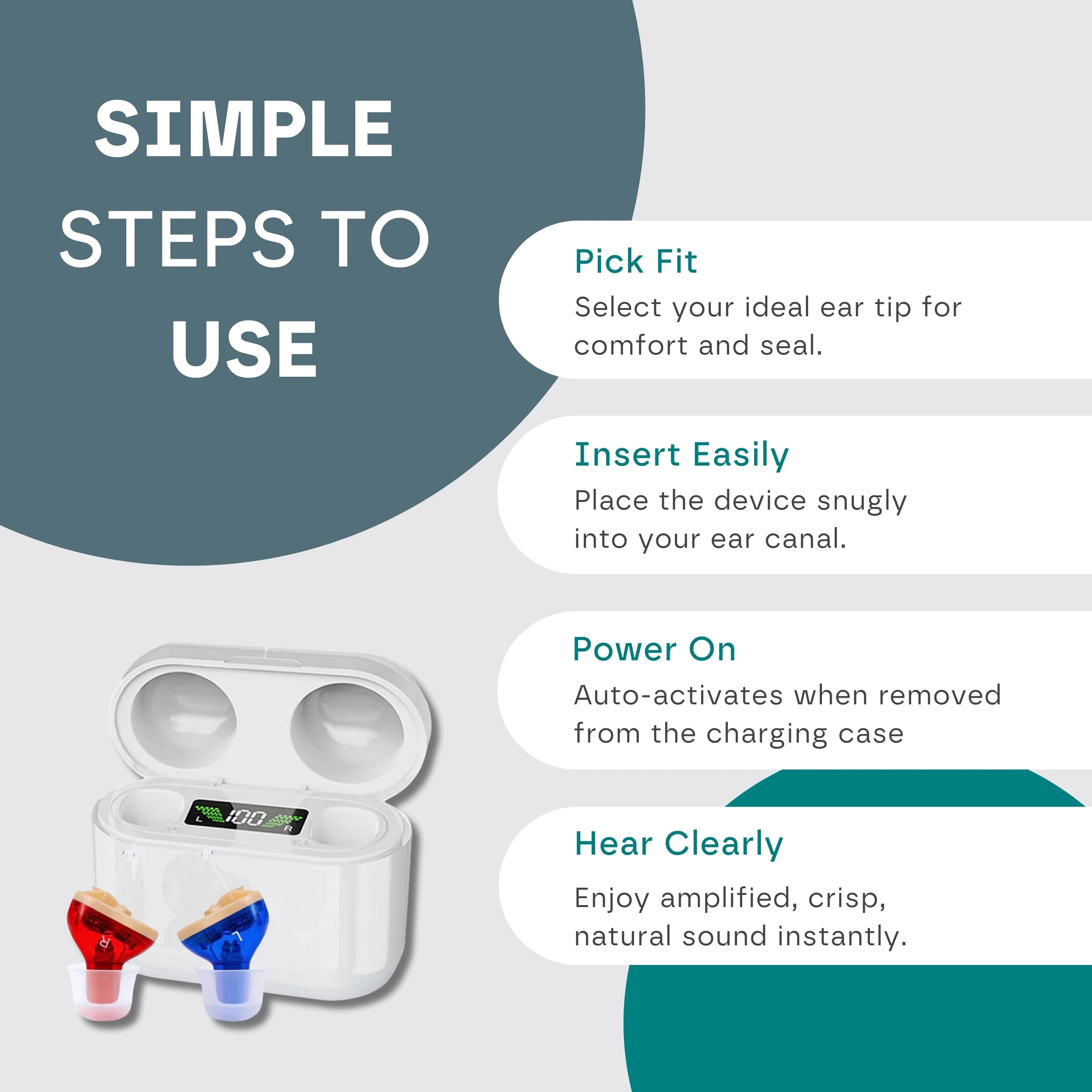 SIMPLE STEPS TO USE

Pick Fit
Select your ideal ear tip for comfort and seal.

Insert Easily
Place the device snugly into your ear canal.

Power On
Auto-activates when removed from the charging case

Hear Clearly
Enjoy amplified, crisp, natural sound instantly.

L 100 R

R L