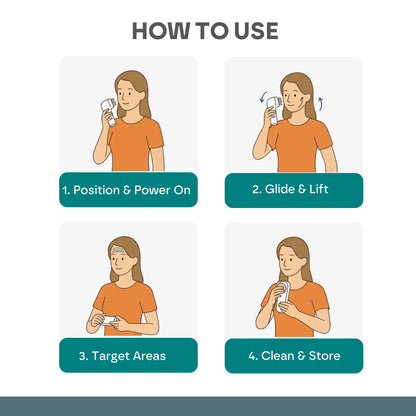 HOW TO USE

1. Position & Power On

2. Glide & Lift

3. Target Areas

4. Clean & Store