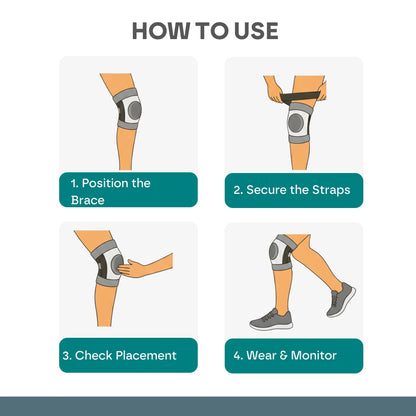 HOW TO USE

1. Position the Brace

2. Secure the Straps

3. Check Placement

4. Wear & Monitor